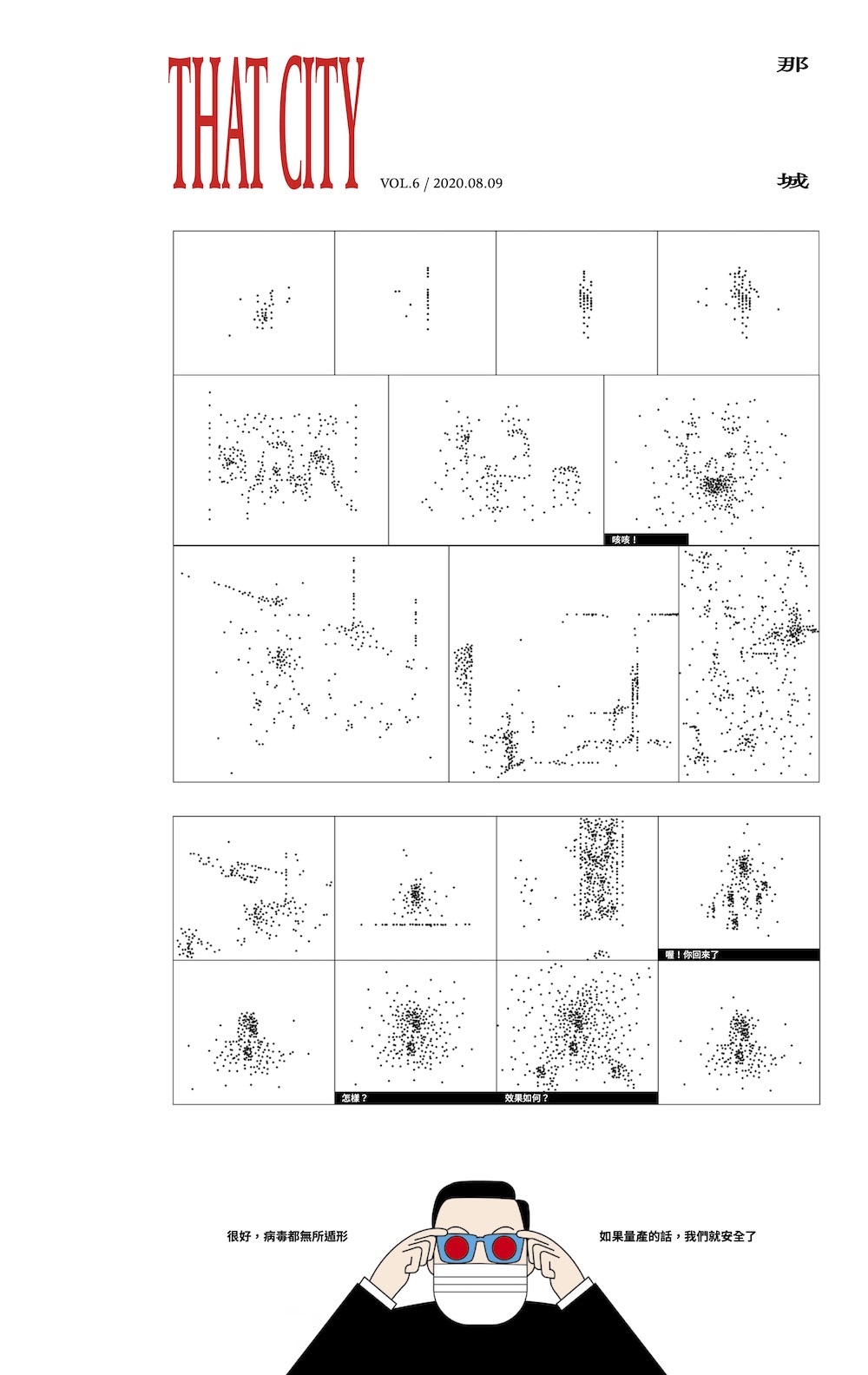 THAT CITY

VOL.6 / 2020.08.09

那

城

咳咳！

喔！你回來了

怎樣？

效果如何？

很好，病毒都無所遁形

如果量產的話，我們就安全了