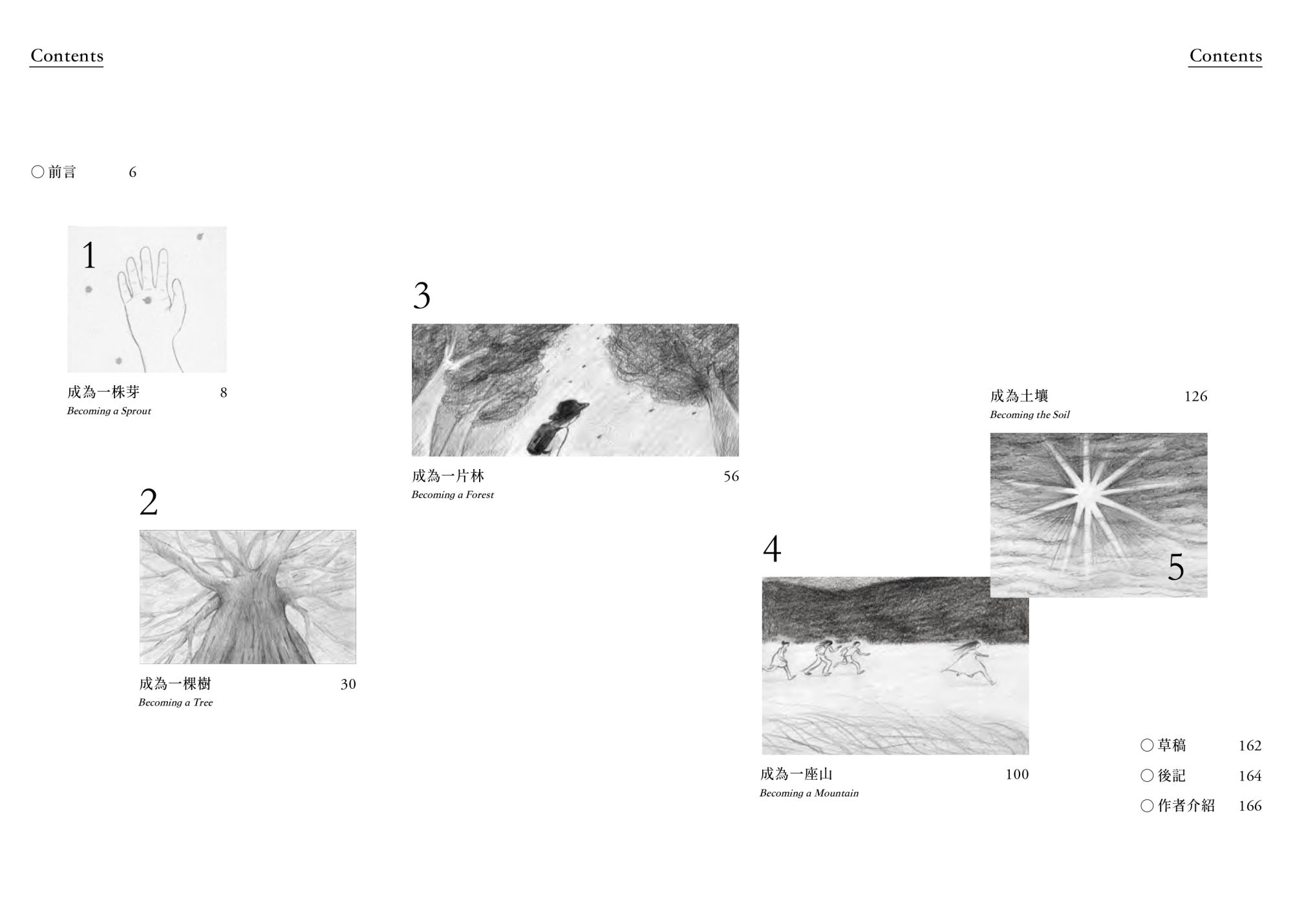 Contents

○ 前言 6

1

成為一株芽 8
Becoming a Sprout

2

成為一棵樹 30
Becoming a Tree

3

成為一片林 56
Becoming a Forest

Contents

4

成為一座山 100
Becoming a Mountain

成為土壤 126
Becoming the Soil

5

○ 草稿 162
○ 後記 164
○ 作者介紹 166